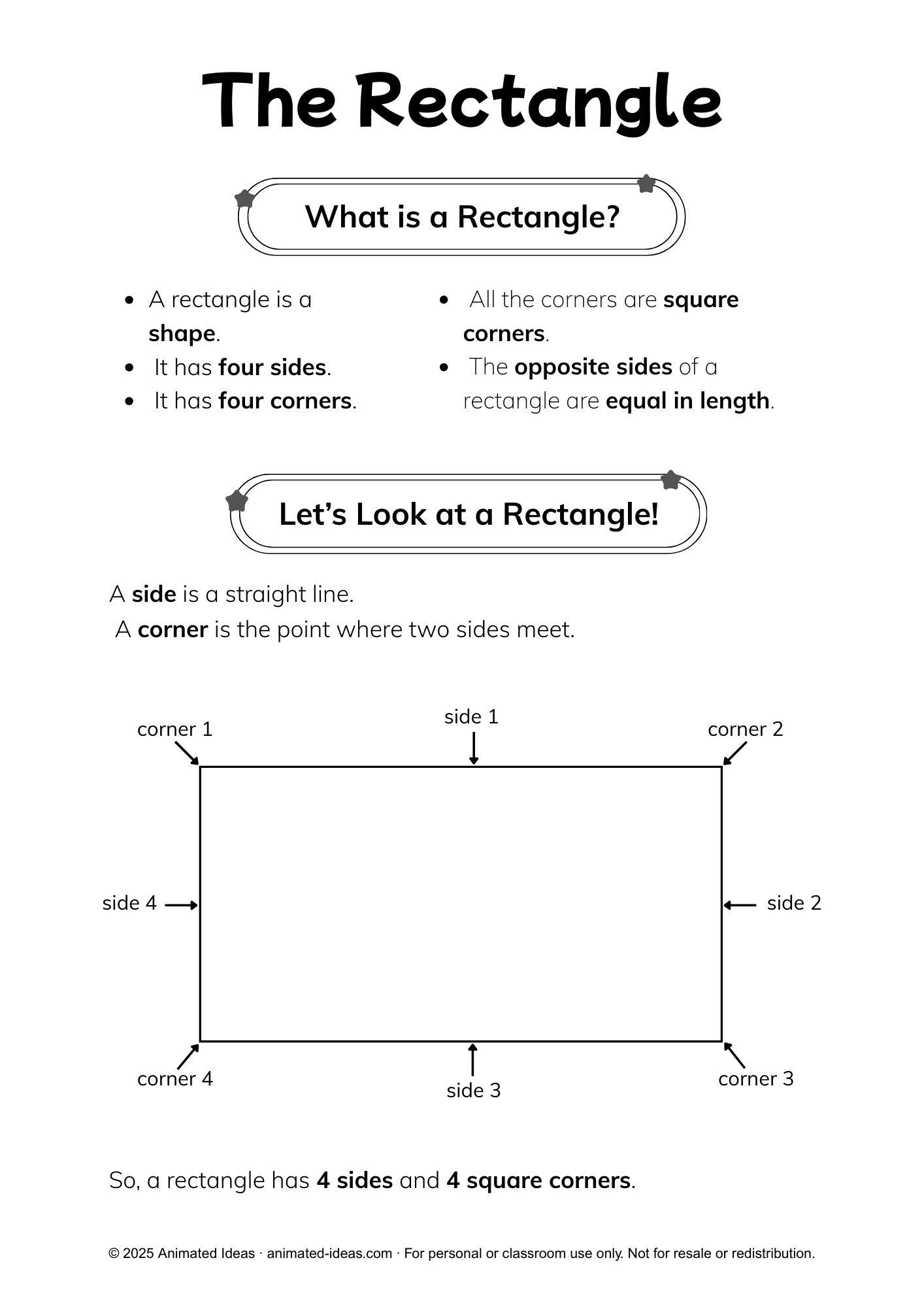 The Rectangle

What is a Rectangle?

- A rectangle is a shape.
- It has four sides.
- It has four corners.

- All the corners are square corners.
- The opposite sides of a rectangle are equal in length.

Let's Look at a Rectangle!

A side is a straight line.
A corner is the point where two sides meet.

corner 1
side 1
corner 2
side 4
side 2
corner 4
side 3
corner 3

So, a rectangle has 4 sides and 4 square corners.

© 2025 Animated Ideas · animated-ideas.com · For personal or classroom use only. Not for resale or redistribution.