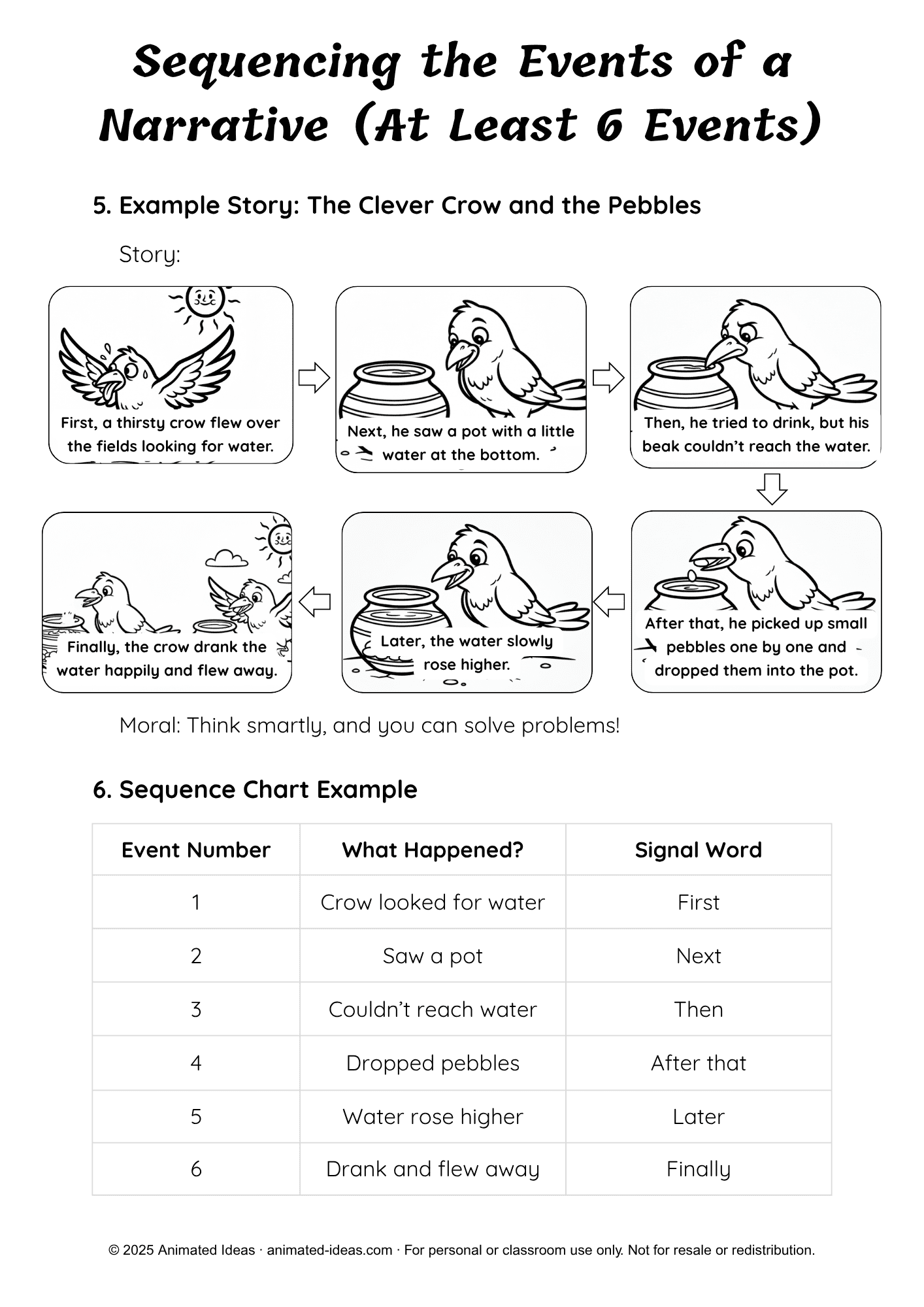 Sequencing the Events of a Narrative (At Least 6 Events)

5. Example Story: The Clever Crow and the Pebbles

Story:

First, a thirsty crow flew over the fields looking for water.

Next, he saw a pot with a little water at the bottom.

Then, he tried to drink, but his beak couldn't reach the water.

After that, he picked up small pebbles one by one and dropped them into the pot.

Later, the water slowly rose higher.

Finally, the crow drank the water happily and flew away.

Moral: Think smartly, and you can solve problems!

6. Sequence Chart Example

| Event Number | What Happened? | Signal Word |
|---|---|---|
| 1 | Crow looked for water | First |
| 2 | Saw a pot | Next |
| 3 | Couldn't reach water | Then |
| 4 | Dropped pebbles | After that |
| 5 | Water rose higher | Later |
| 6 | Drank and flew away | Finally |

© 2025 Animated Ideas · animated-ideas.com · For personal or classroom use only. Not for resale or redistribution.